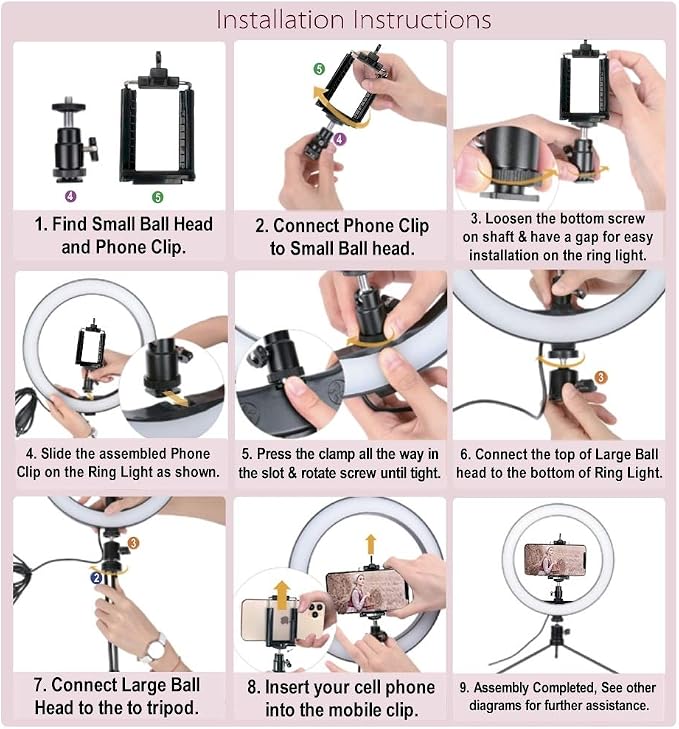 Installation Instructions

4
5

1. Find Small Ball Head and Phone Clip.

5
4

2. Connect Phone Clip to Small Ball head.

3. Loosen the bottom screw on shaft & have a gap for easy installation on the ring light.

4. Slide the assembled Phone Clip on the Ring Light as shown.

5. Press the clamp all the way in the slot & rotate screw until tight.

3

6. Connect the top of Large Ball head to the bottom of Ring Light.

3
2

7. Connect Large Ball Head to the to tripod.

8. Insert your cell phone into the mobile clip.

9. Assembly Completed, See other diagrams for further assistance.