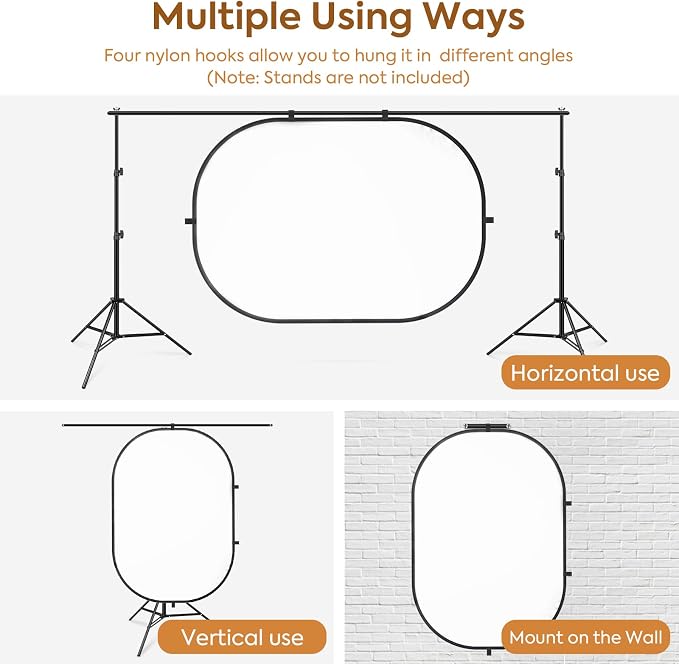 Multiple Using Ways

Four nylon hooks allow you to hung it in different angles
(Note: Stands are not included)

Horizontal use

Vertical use

Mount on the Wall