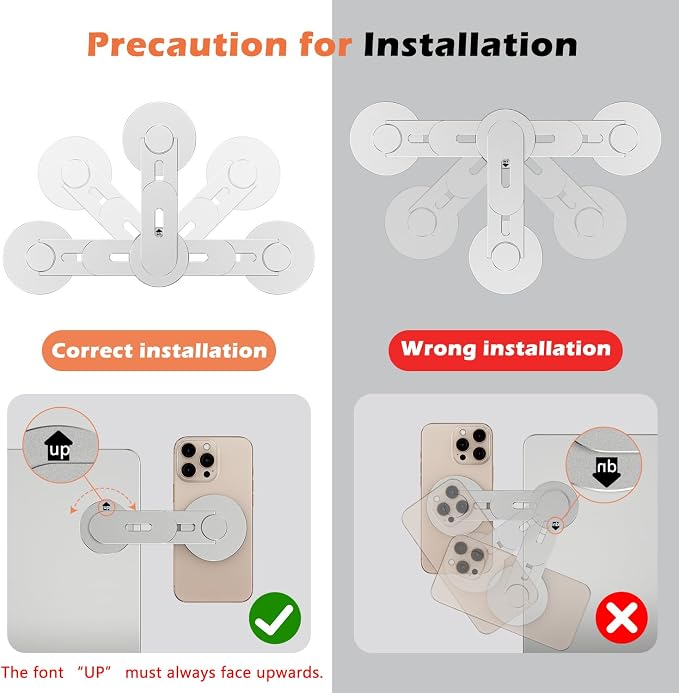 Precaution for Installation

Correct installation

Wrong installation

up

up

The font "UP" must always face upwards.