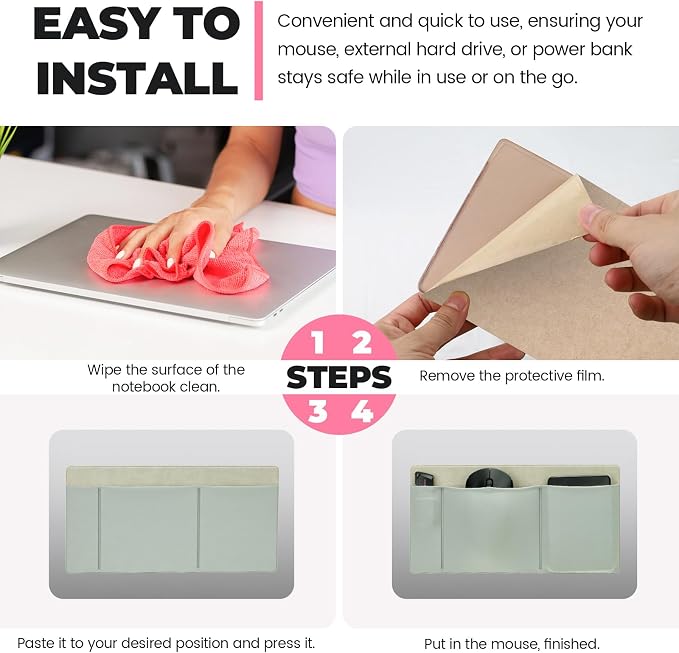 EASY TO INSTALL

Convenient and quick to use, ensuring your mouse, external hard drive, or power bank stays safe while in use or on the go.

Wipe the surface of the notebook clean.

1 2
STEPS
3 4

Remove the protective film.

Paste it to your desired position and press it.

Put in the mouse, finished.