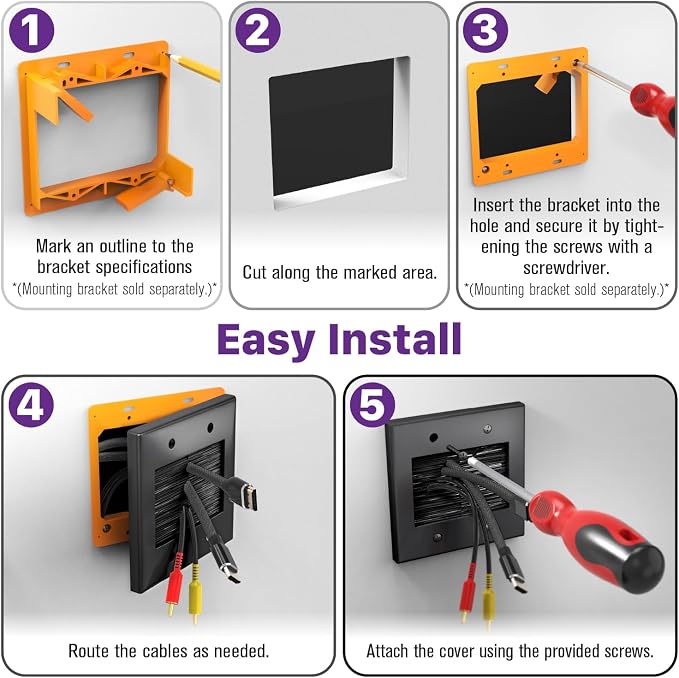 1

Mark an outline to the bracket specifications

*(Mounting bracket sold separately.)*

2

Cut along the marked area.

3

Insert the bracket into the hole and secure it by tightening the screws with a screwdriver.

*(Mounting bracket sold separately.)*

Easy Install

4

Route the cables as needed.

5

Attach the cover using the provided screws.