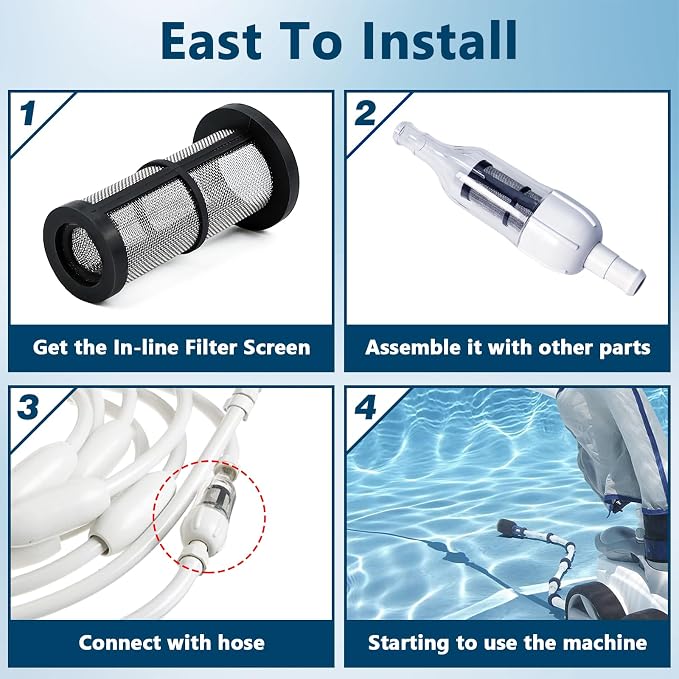 East To Install

1

Get the In-line Filter Screen

2

Assemble it with other parts

3

Connect with hose

4

Starting to use the machine