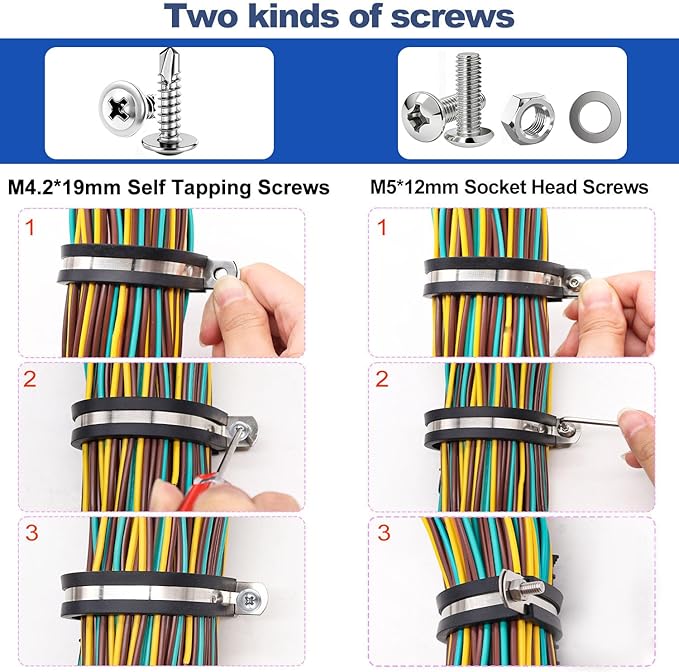 Two kinds of screws

M4.2*19mm Self Tapping Screws

1

2

3

M5*12mm Socket Head Screws

1

2

3