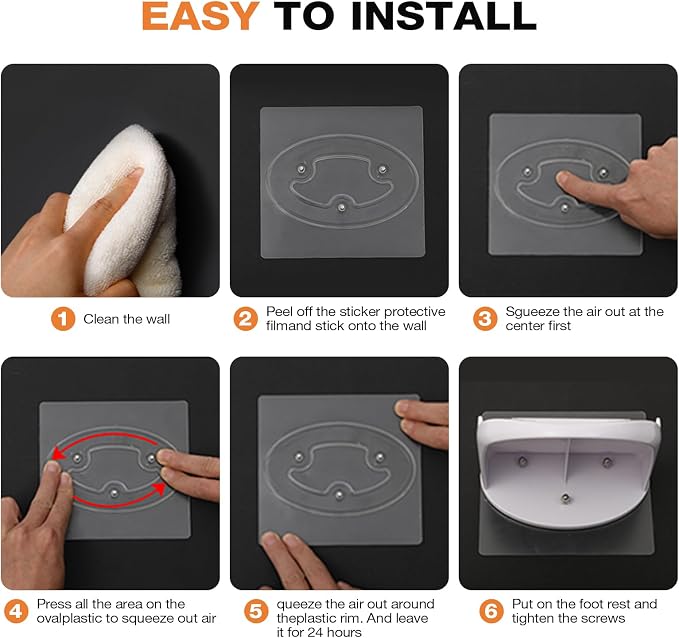 EASY TO INSTALL

1 Clean the wall

2 Peel off the sticker protective filmand stick onto the wall

3 Sgueeze the air out at the center first

4 Press all the area on the ovalplastic to squeeze out air

5 queeze the air out around theplastic rim. And leave it for 24 hours

6 Put on the foot rest and tighten the screws