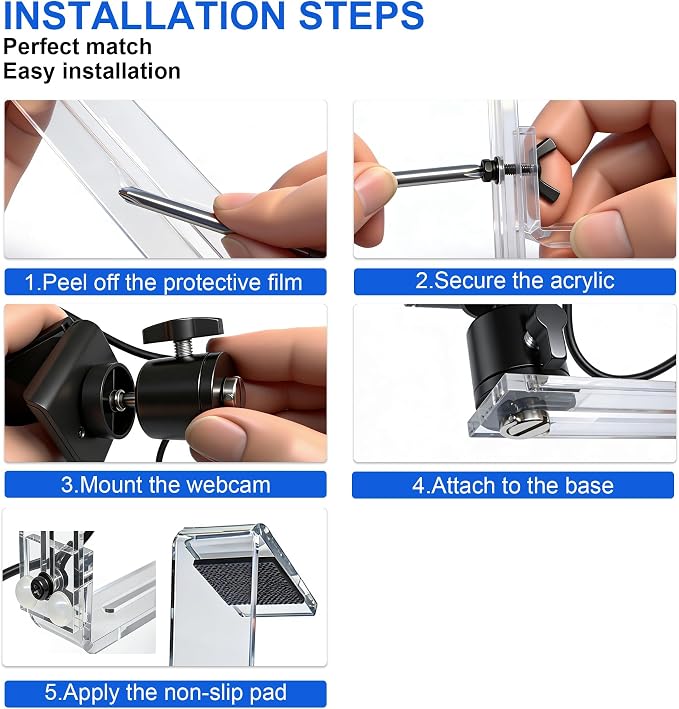 INSTALLATION STEPS
Perfect match
Easy installation

1.Peel off the protective film

2.Secure the acrylic

3.Mount the webcam

4.Attach to the base

5.Apply the non-slip pad